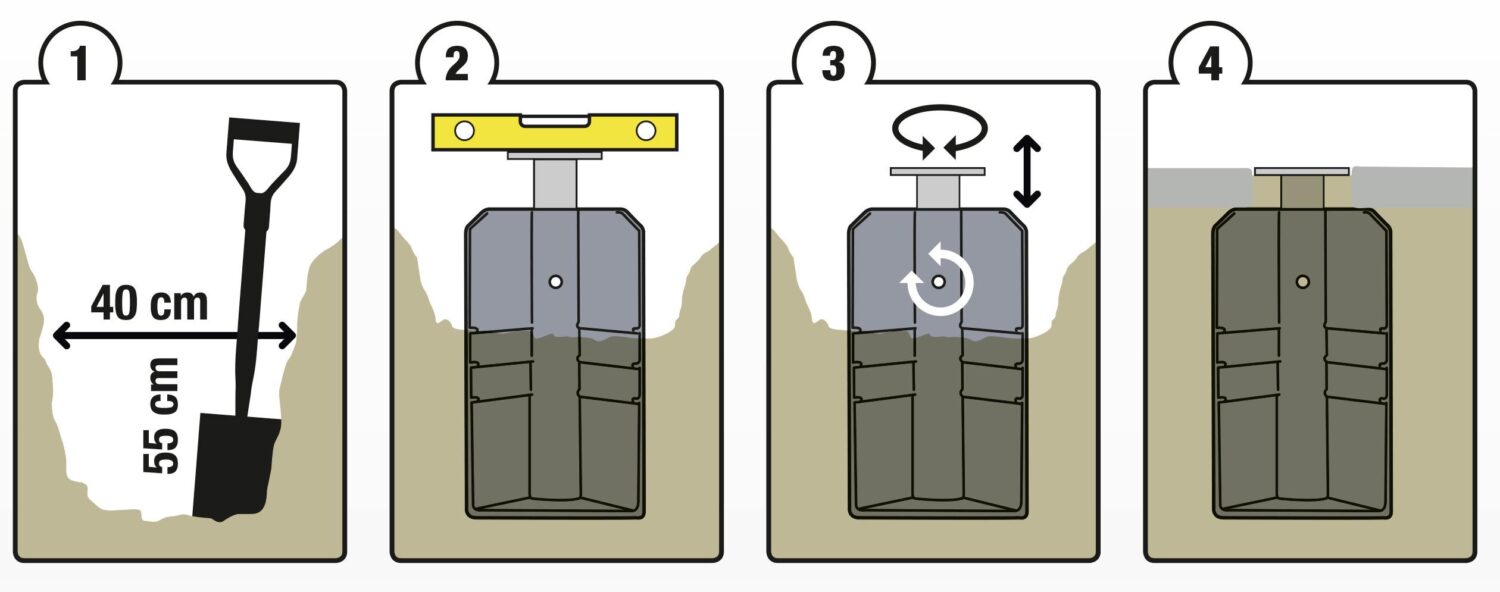 1

40 cm

55 cm

2

3

4